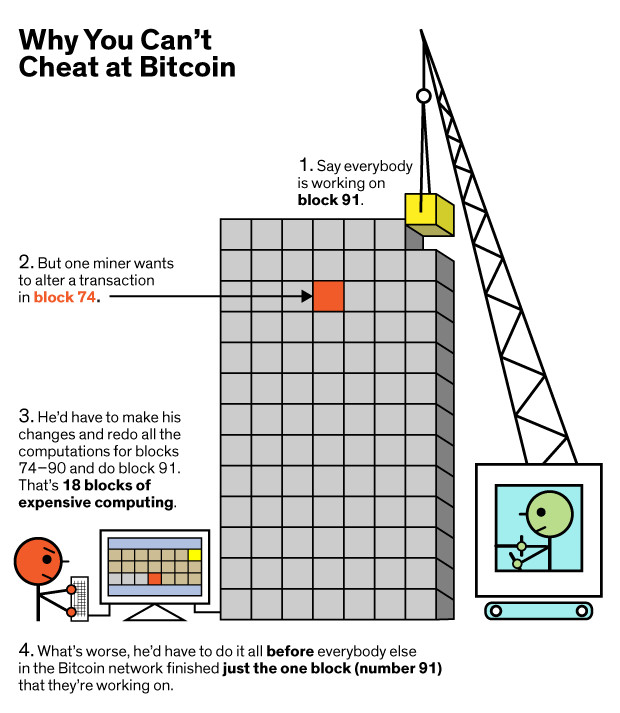 Why You Can't Cheat at Bitcoin

1. Say everybody is working on block 91.

2. But one miner wants to alter a transaction in block 74.

3. He'd have to make his changes and redo all the computations for blocks 74–90 and do block 91. That's 18 blocks of expensive computing.

4. What's worse, he'd have to do it all before everybody else in the Bitcoin network finished just the one block (number 91) that they're working on.